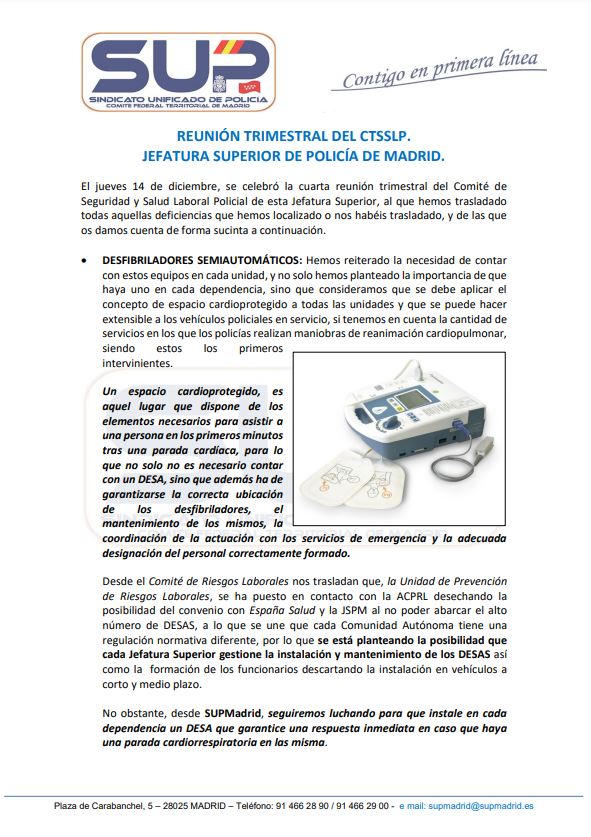 SUP
SINDICATO UNIFICADO DE POLICIA
COMITE FEDERAL TERRITORIAL DE MADRID

Contigo en primera línea

REUNIÓN TRIMESTRAL DEL CTSSLP.
JEFATURA SUPERIOR DE POLICÍA DE MADRID.

El jueves 14 de diciembre, se celebró la cuarta reunión trimestral del Comité de Seguridad y Salud Laboral Policial de esta Jefatura Superior, al que hemos trasladado todas aquellas deficiencias que hemos localizado o nos habéis trasladado, y de las que os damos cuenta de forma sucinta a continuación.

• DESFIBRILADORES SEMIAUTOMÁTICOS: Hemos reiterado la necesidad de contar con estos equipos en cada unidad, y no solo hemos planteado la importancia de que haya uno en cada dependencia, sino que consideramos que se debe aplicar el concepto de espacio cardioprotegido a todas las unidades y que se puede hacer extensible a los vehículos policiales en servicio, si tenemos en cuenta la cantidad de servicios en los que los policías realizan maniobras de reanimación cardiopulmonar, siendo estos los primeros intervinientes.

Un espacio cardioprotegido, es aquel lugar que dispone de los elementos necesarios para asistir a una persona en los primeros minutos tras una parada cardíaca, para lo que no solo no es necesario contar con un DESA, sino que además ha de garantizarse la correcta ubicación de los desfibriladores, el mantenimiento de los mismos, la coordinación de la actuación con los servicios de emergencia y la adecuada designación del personal correctamente formado.

Desde el Comité de Riesgos Laborales nos trasladan que, la Unidad de Prevención de Riesgos Laborales, se ha puesto en contacto con la ACPRL desechando la posibilidad del convenio con España Salud y la JSPM al no poder abarcar el alto número de DESAS, a lo que se une que cada Comunidad Autónoma tiene una regulación normativa diferente, por lo que se está planteando la posibilidad que cada Jefatura Superior gestione la instalación y mantenimiento de los DESAS así como la formación de los funcionarios descartando la instalación en vehículos a corto y medio plazo.

No obstante, desde SUPMadrid, seguiremos luchando para que instale en cada dependencia un DESA que garantice una respuesta inmediata en caso que haya una parada cardiorrespiratoria en las misma.

Plaza de Carabanchel, 5 – 28025 MADRID – Teléfono: 91 466 28 90 / 91 466 29 00 - e mail: supmadrid@supmadrid.es